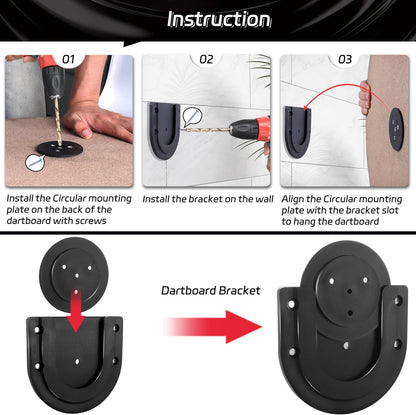 Instruction

01

Install the Circular mounting plate on the back of the dartboard with screws

02

Install the bracket on the wall

03

Align the Circular mounting plate with the bracket slot to hang the dartboard

Dartboard Bracket