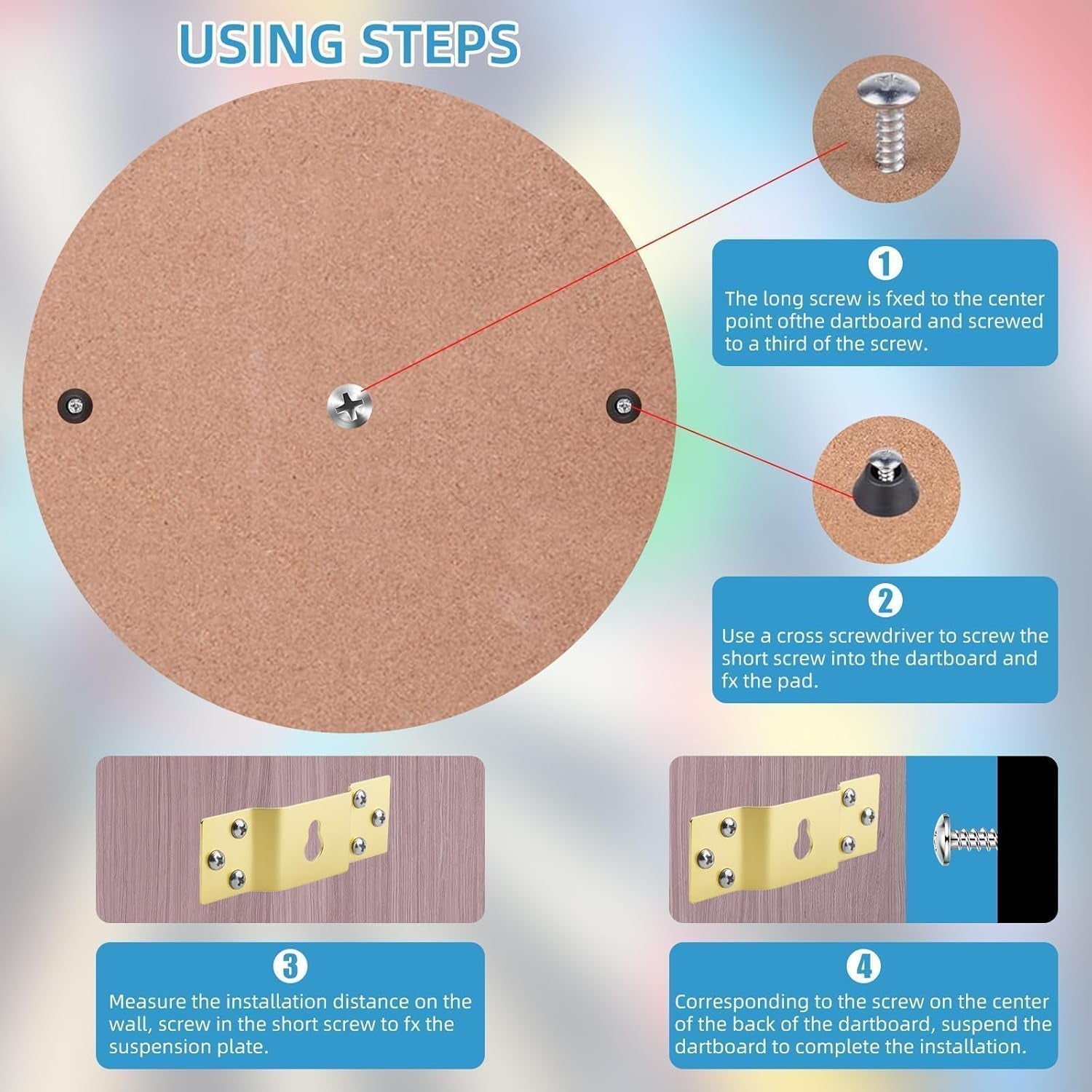 USING STEPS

1
The long screw is fxed to the center point ofthe dartboard and screwed to a third of the screw.

2
Use a cross screwdriver to screw the short screw into the dartboard and fx the pad.

3
Measure the installation distance on the wall, screw in the short screw to fx the suspension plate.

4
Corresponding to the screw on the center of the back of the dartboard, suspend the dartboard to complete the installation.